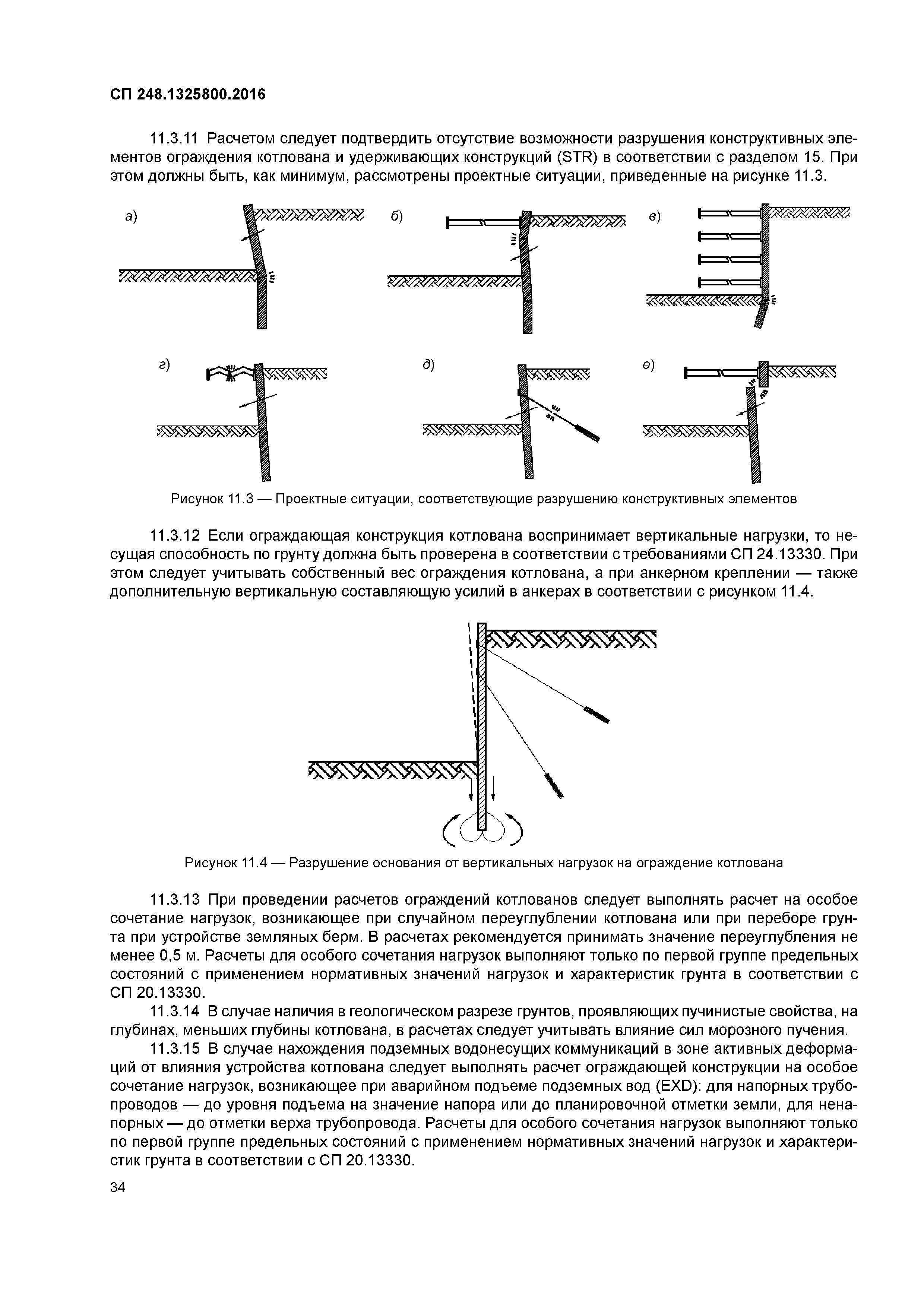 СП 248.1325800.2016

11.3.11 Расчетом следует подтвердить отсутствие возможности разрушения конструктивных элементов ограждения котлована и удерживающих конструкций (STR) в соответствии с разделом 15. При этом должны быть, как минимум, рассмотрены проектные ситуации, приведенные на рисунке 11.3.

а)

б)

в)

г)

д)

е)

Рисунок 11.3 — Проектные ситуации, соответствующие разрушению конструктивных элементов

11.3.12 Если ограждающая конструкция котлована воспринимает вертикальные нагрузки, то несущая способность по грунту должна быть проверена в соответствии с требованиями СП 24.13330. При этом следует учитывать собственный вес ограждения котлована, а при анкерном креплении — также дополнительную вертикальную составляющую усилий в анкерах в соответствии с рисунком 11.4.

Рисунок 11.4 — Разрушение основания от вертикальных нагрузок на ограждение котлована

11.3.13 При проведении расчетов ограждений котлованов следует выполнять расчет на особое сочетание нагрузок, возникающее при случайном переуглублении котлована или при переборе грунта при устройстве земляных берм. В расчетах рекомендуется принимать значение переуглубления не менее 0,5 м. Расчеты для особого сочетания нагрузок выполняют только по первой группе предельных состояний с применением нормативных значений нагрузок и характеристик грунта в соответствии с СП 20.13330.

11.3.14 В случае наличия в геологическом разрезе грунтов, проявляющих пучинистые свойства, на глубинах, меньших глубины котлована, в расчетах следует учитывать влияние сил морозного пучения.

11.3.15 В случае нахождения подземных водонесущих коммуникаций в зоне активных деформаций от влияния устройства котлована следует выполнять расчет ограждающей конструкции на особое сочетание нагрузок, возникающее при аварийном подъеме подземных вод (EXD): для напорных трубопроводов — до уровня подъема на значение напора или до планировочной отметки земли, для ненапорных — до отметки верха трубопровода. Расчеты для особого сочетания нагрузок выполняют только по первой группе предельных состояний с применением нормативных значений нагрузок и характеристик грунта в соответствии с СП 20.13330.

34