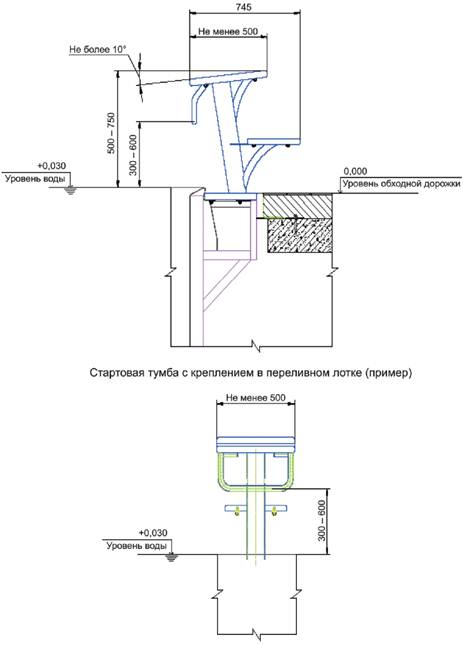 745

Не менее 500

Не более 10°

500 – 750

300 – 600

+0,030
Уровень воды

0,000
Уровень обходной дорожки

Стартовая тумба с креплением в переливном лотке (пример)

Не менее 500

300 – 600

+0,030
Уровень воды