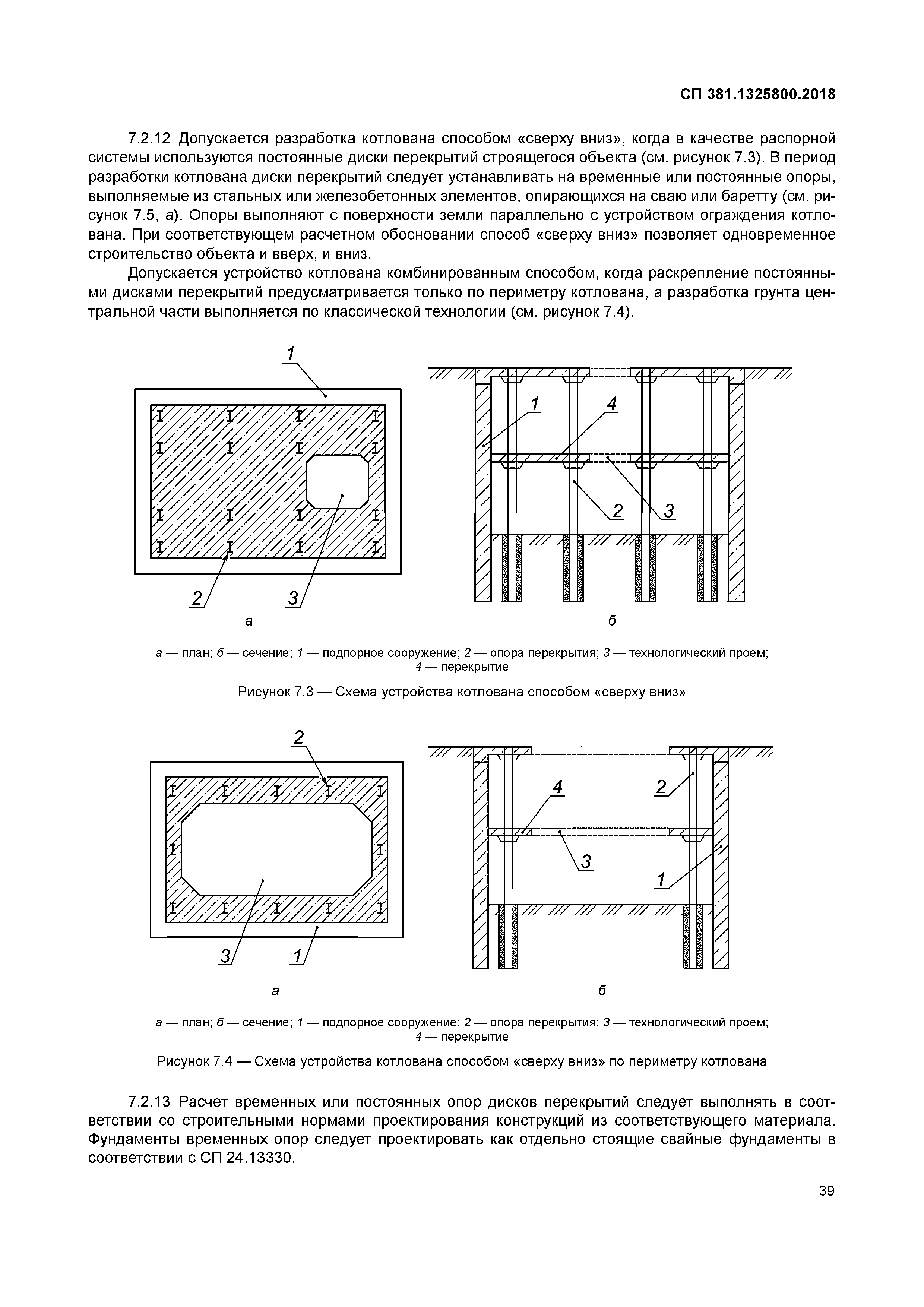 СП 381.1325800.2018

7.2.12 Допускается разработка котлована способом «сверху вниз», когда в качестве распорной системы используются постоянные диски перекрытий строящегося объекта (см. рисунок 7.3). В период разработки котлована диски перекрытий следует устанавливать на временные или постоянные опоры, выполняемые из стальных или железобетонных элементов, опирающихся на сваю или баретту (см. рисунок 7.5, а). Опоры выполняют с поверхности земли параллельно с устройством ограждения котлована. При соответствующем расчетном обосновании способ «сверху вниз» позволяет одновременное строительство объекта и вверх, и вниз.

Допускается устройство котлована комбинированным способом, когда раскрепление постоянными дисками перекрытий предусматривается только по периметру котлована, а разработка грунта центральной части выполняется по классической технологии (см. рисунок 7.4).

1
2
3
а
1
4
2
3
б

а — план; б — сечение; 1 — подпорное сооружение; 2 — опора перекрытия; 3 — технологический проем; 4 — перекрытие

Рисунок 7.3 — Схема устройства котлована способом «сверху вниз»

2
3
1
а
4
2
3
1
б

а — план; б — сечение; 1 — подпорное сооружение; 2 — опора перекрытия; 3 — технологический проем; 4 — перекрытие

Рисунок 7.4 — Схема устройства котлована способом «сверху вниз» по периметру котлована

7.2.13 Расчет временных или постоянных опор дисков перекрытий следует выполнять в соответствии со строительными нормами проектирования конструкций из соответствующего материала. Фундаменты временных опор следует проектировать как отдельно стоящие свайные фундаменты в соответствии с СП 24.13330.

39