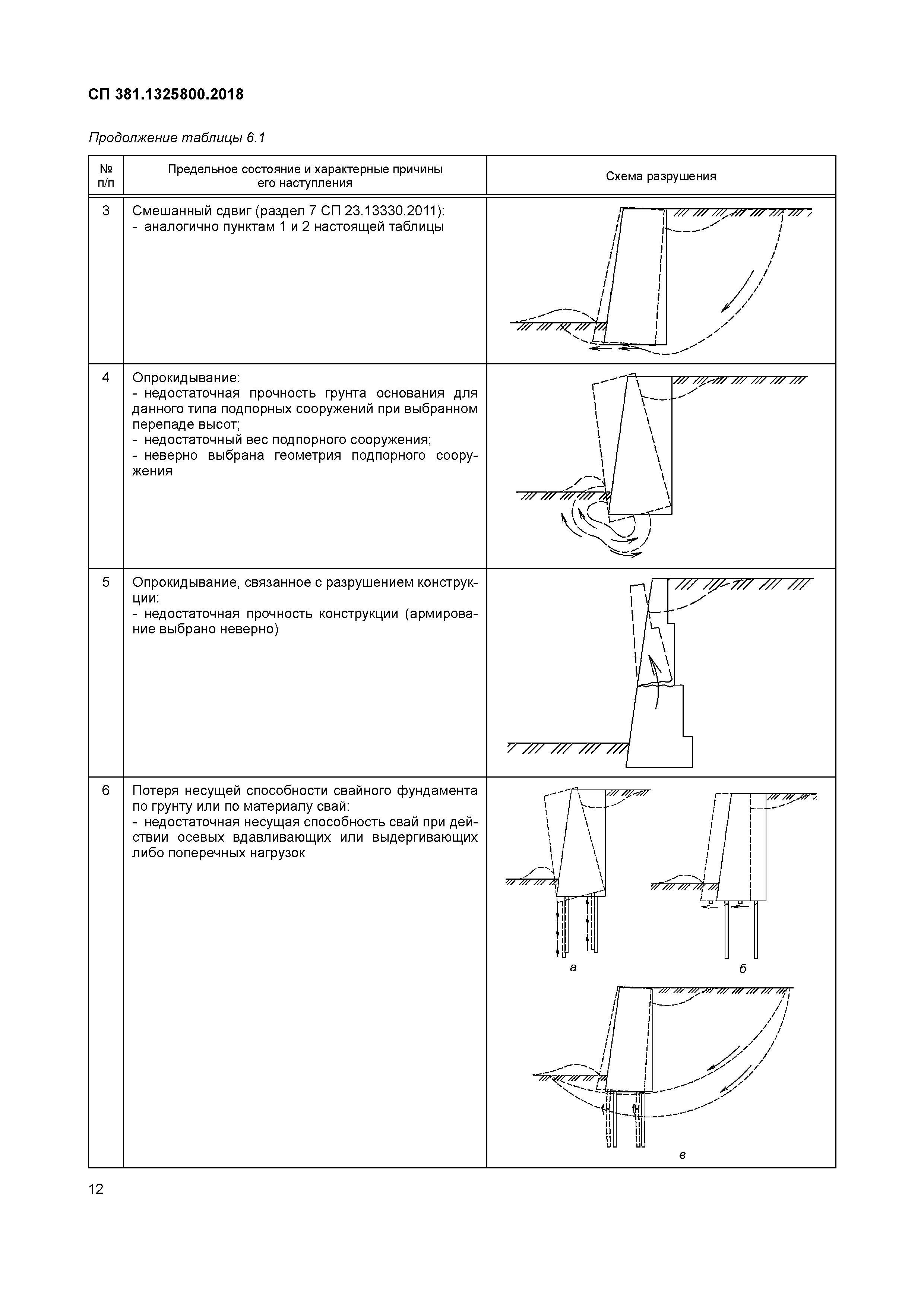 СП 381.1325800.2018

Продолжение таблицы 6.1

| № п/п | Предельное состояние и характерные причины его наступления | Схема разрушения |
|---|---|---|
| 3 | Смешанный сдвиг (раздел 7 СП 23.13330.2011): - аналогично пунктам 1 и 2 настоящей таблицы | |
| 4 | Опрокидывание: - недостаточная прочность грунта основания для данного типа подпорных сооружений при выбранном перепаде высот; - недостаточный вес подпорного сооружения; - неверно выбрана геометрия подпорного сооружения | |
| 5 | Опрокидывание, связанное с разрушением конструкции: - недостаточная прочность конструкции (армирование выбрано неверно) | |
| 6 | Потеря несущей способности свайного фундамента по грунту или по материалу свай: - недостаточная несущая способность свай при действии осевых вдавливающих или выдергивающих либо поперечных нагрузок | а б в |

12