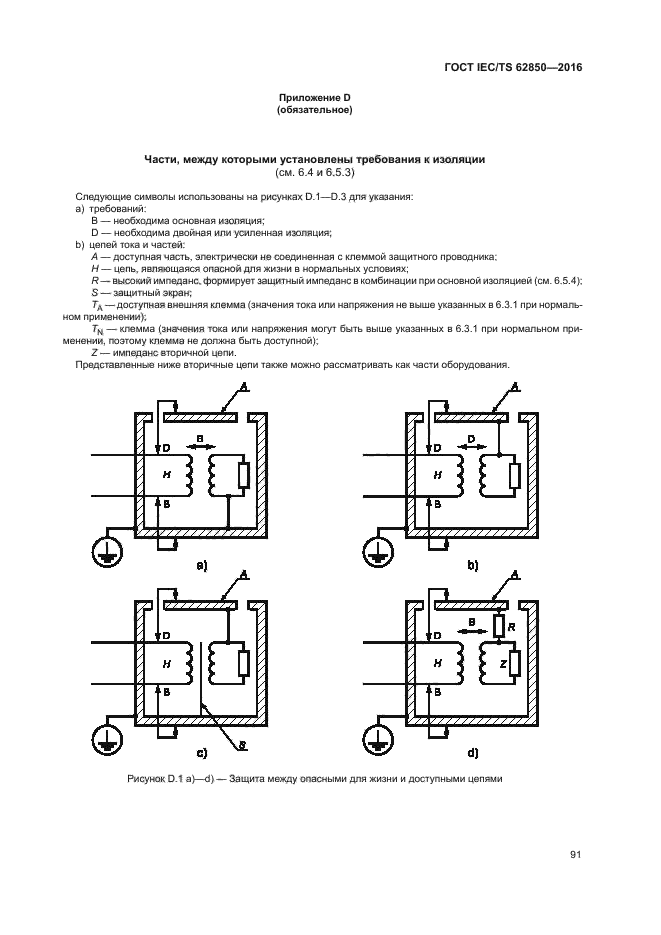 ГОСТ IEC/TS 62850—2016

Приложение D
(обязательное)

Части, между которыми установлены требования к изоляции
(см. 6.4 и 6.5.3)

Следующие символы использованы на рисунках D.1—D.3 для указания:
a) требований:
B — необходима основная изоляция;
D — необходима двойная или усиленная изоляция;
b) цепей тока и частей:
A — доступная часть, электрически не соединенная с клеммой защитного проводника;
H — цепь, являющаяся опасной для жизни в нормальных условиях;
R — высокий импеданс, формирует защитный импеданс в комбинации при основной изоляцией (см. 6.5.4);
S — защитный экран;
$T_A$ — доступная внешняя клемма (значения тока или напряжения не выше указанных в 6.3.1 при нормальном применении);
$T_N$ — клемма (значения тока или напряжения могут быть выше указанных в 6.3.1 при нормальном применении, поэтому клемма не должна быть доступной);
Z — импеданс вторичной цепи.
Представленные ниже вторичные цепи также можно рассматривать как части оборудования.

A
D
B
H
B
a)

A
D
D
H
B
b)

A
D
H
B
S
c)

A
D
B
R
H
Z
B
d)

Рисунок D.1 a)—d) — Защита между опасными для жизни и доступными цепями

91